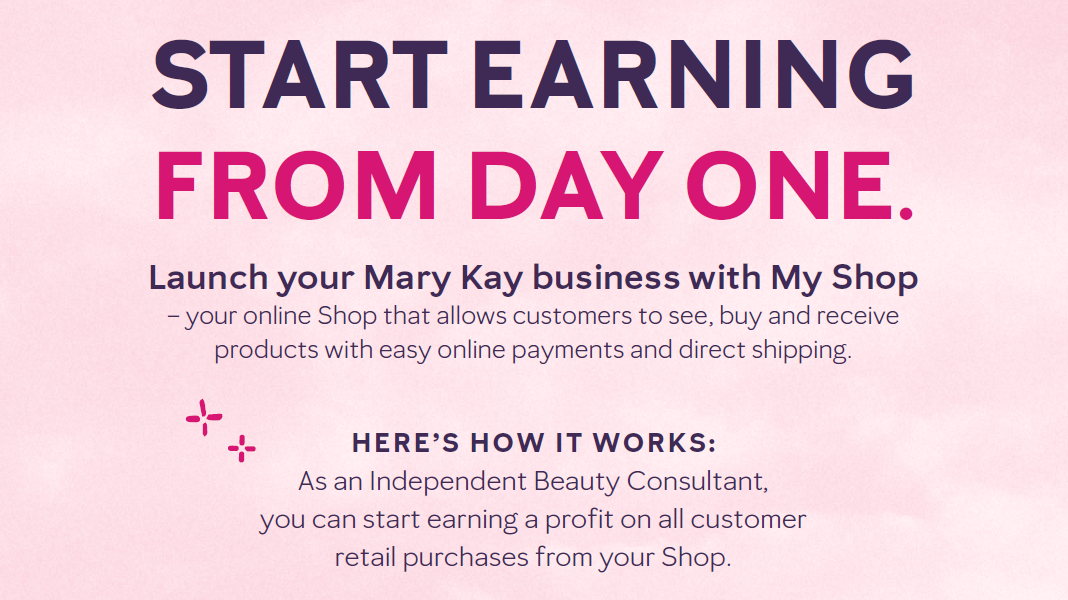 START EARNING
FROM DAY ONE.

Launch your Mary Kay business with My Shop – your online Shop that allows customers to see, buy and receive products with easy online payments and direct shipping.

HERE'S HOW IT WORKS:
As an Independent Beauty Consultant, you can start earning a profit on all customer retail purchases from your Shop.